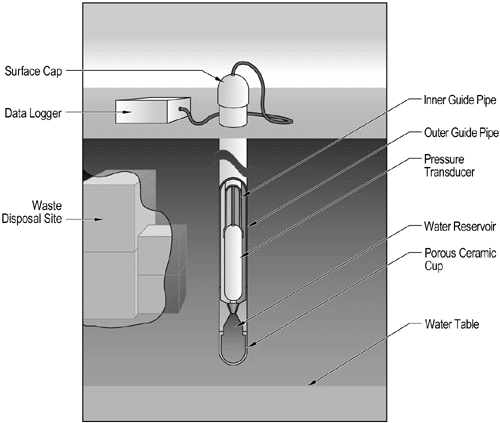 Surface Cap

Data Logger

Waste Disposal Site

Inner Guide Pipe

Outer Guide Pipe

Pressure Transducer

Water Reservoir

Porous Ceramic Cup

Water Table